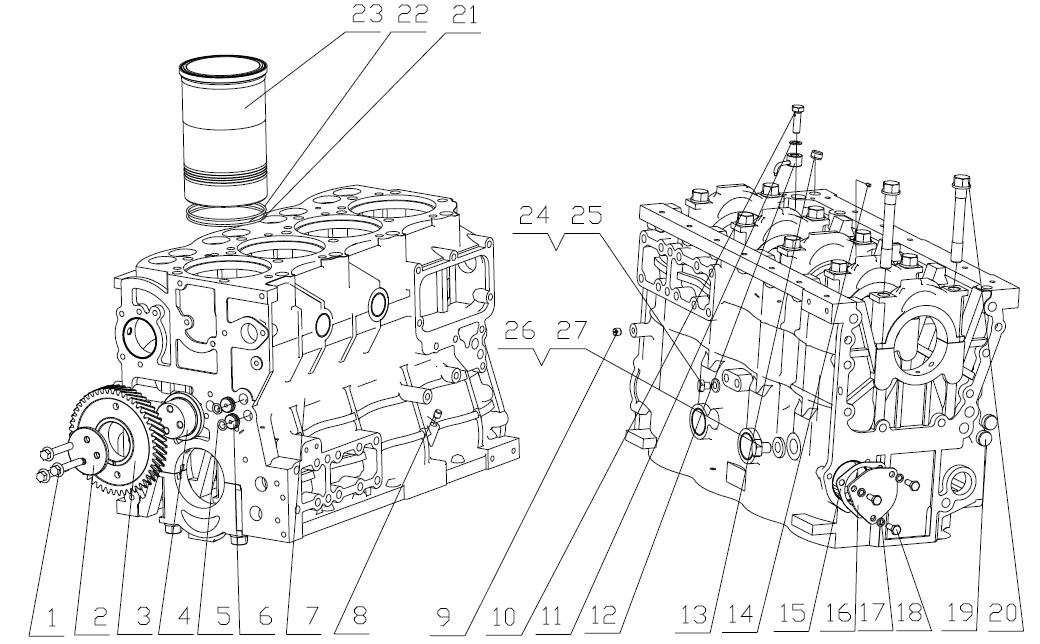 23 22 21

24 25

26 27

1 2 3 4 5 6 7 8 9 10 11 12 13 14 15 16 17 18 19 20