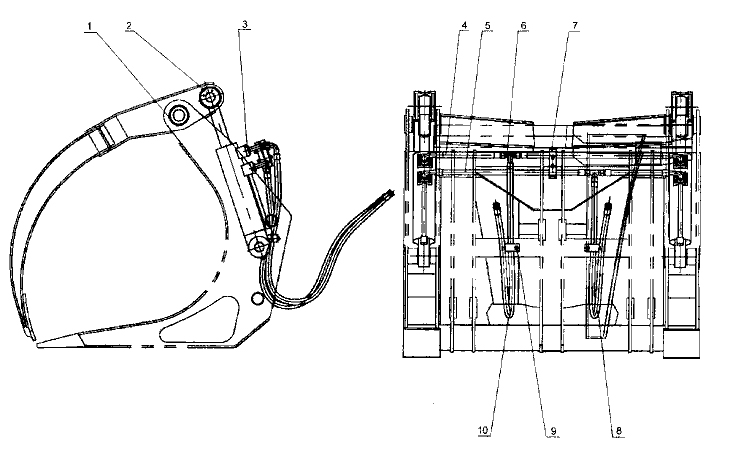 1 2 3 4 5 6 7 10 9 8