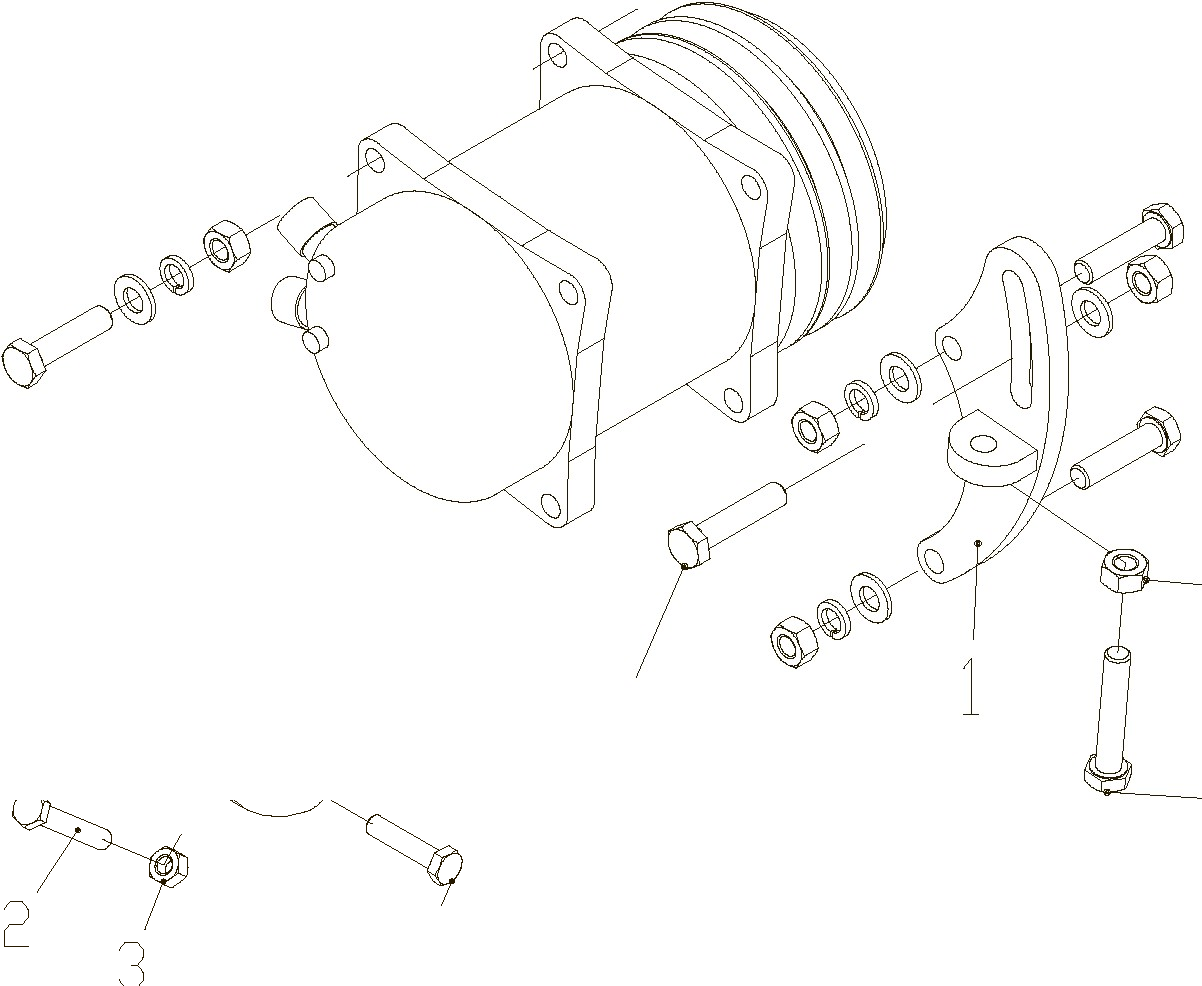 1

2

3