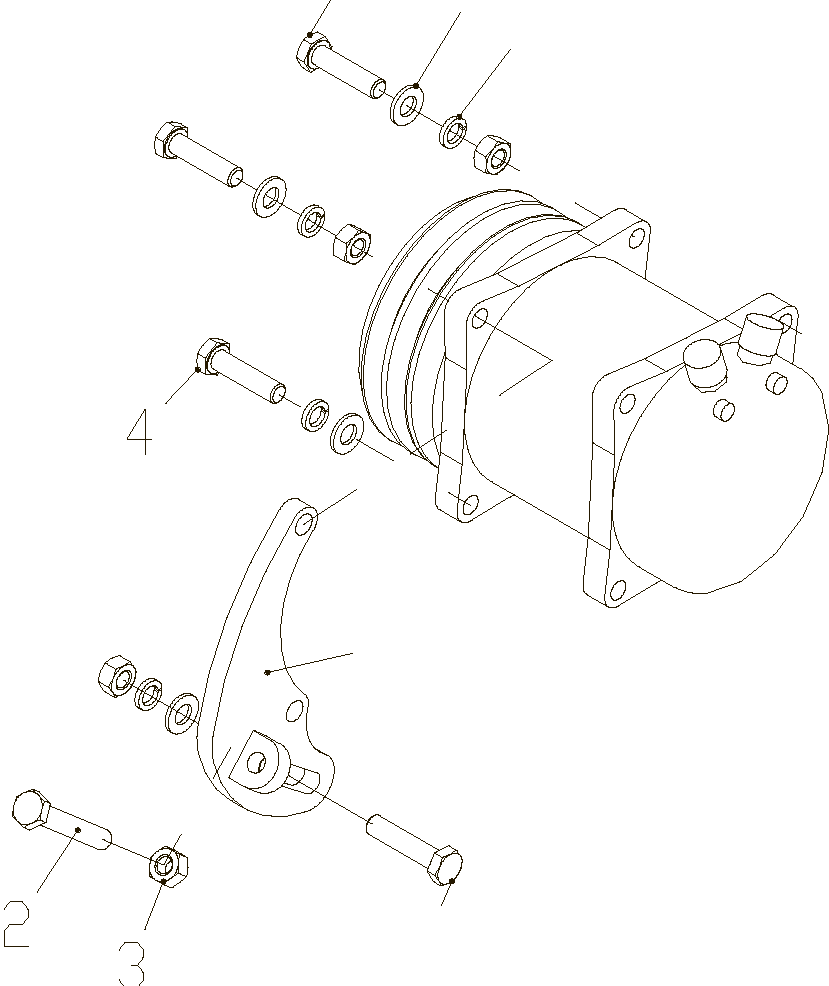 4

2

3