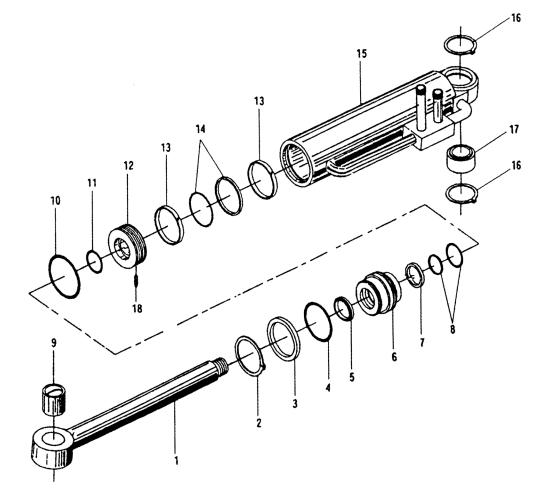 16
15
13
14
17
13
16
12
11
10
18
9
8
7
6
5
4
3
2
1