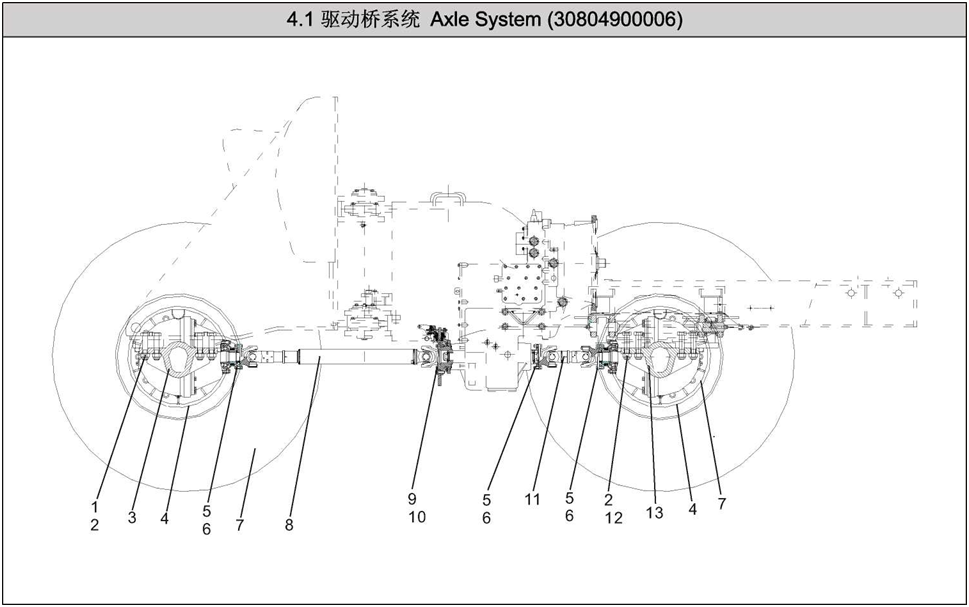 4.1 驱动桥系统 Axle System (30804900006)

1
2
3
4
5
6
7
8
9
10
5
6
11
5
6
2
12
13
4
7