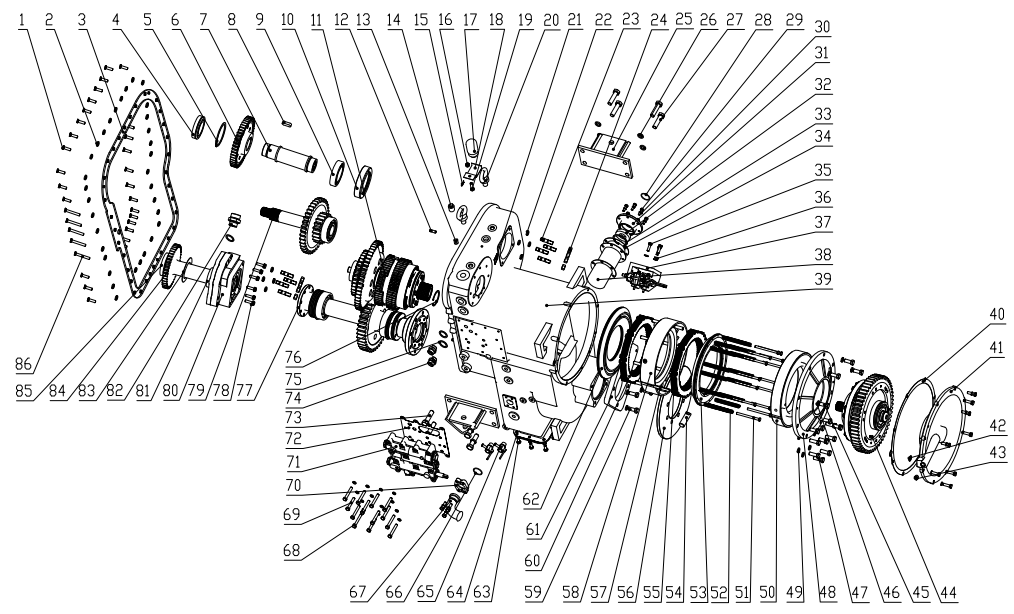 1 2 3 4 5 6 7 8 9 10 11 12 13 14 15 16 17 18 19 20 21 22 23 24 25 26 27 28 29 30 31 32 33 34 35 36 37 38 39 40 41 42 43

86 85 84 83 82 81 80 79 78 77 76 75 74 73 72 71 70 69 68 67 66 65 64 63 62 61 60 59 58 57 56 55 54 53 52 51 50 49 48 47 46 45 44