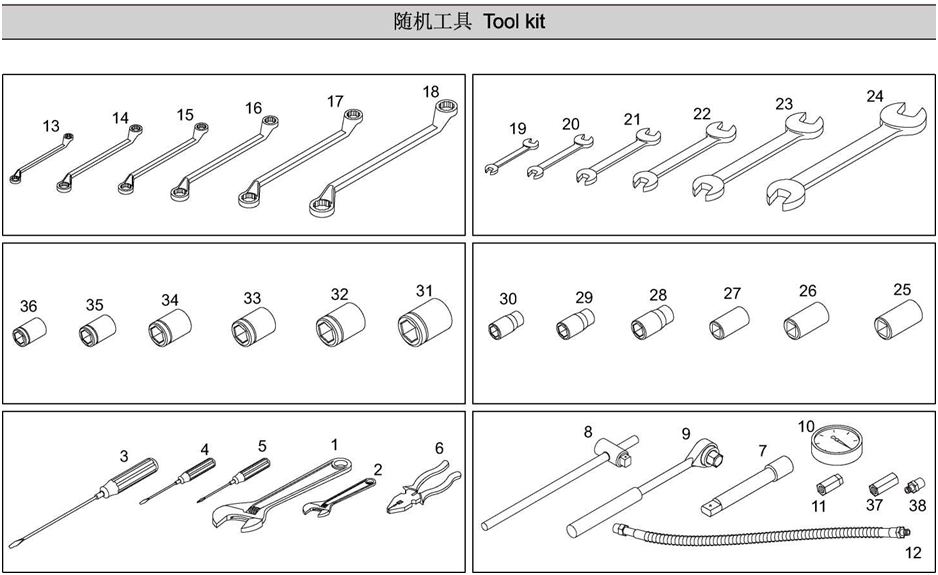 随机工具 Tool kit

13 14 15 16 17 18

19 20 21 22 23 24

36 35 34 33 32 31

30 29 28 27 26 25

3 4 5 1 2 6

8 9 7 10 11 37 38 12