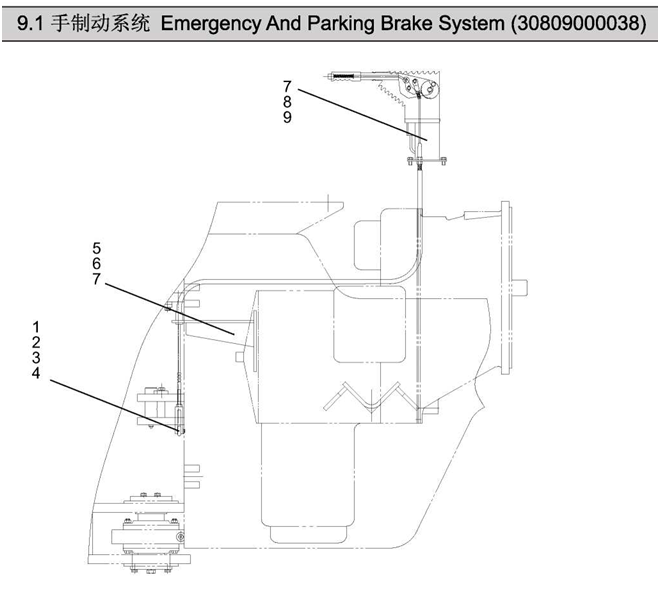 9.1 手制动系统 Emergency And Parking Brake System (30809000038)

7
8
9

5
6
7

1
2
3
4