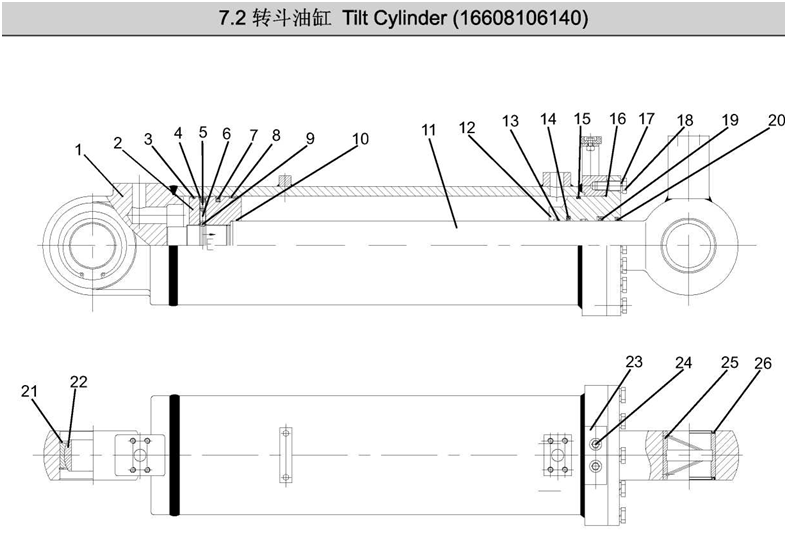 7.2 转斗油缸 Tilt Cylinder (16608106140)

1 2 3 4 5 6 7 8 9 10 11 12 13 14 15 16 17 18 19 20

21 22 23 24 25 26