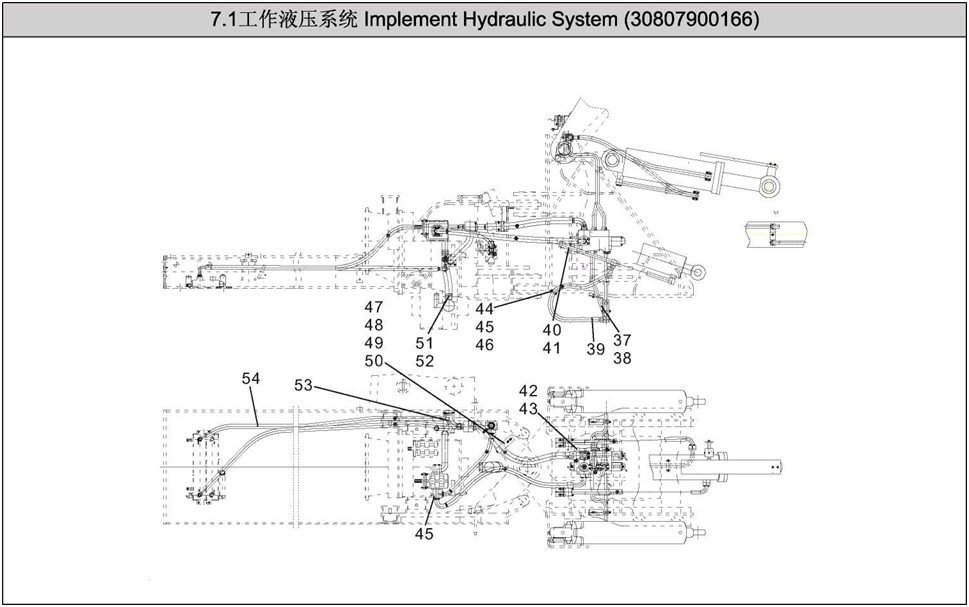 7.1工作液压系统 Implement Hydraulic System (30807900166)

47
48
49
50
51
52
44
45
46
40
41
39
37
38
54
53
42
43
45