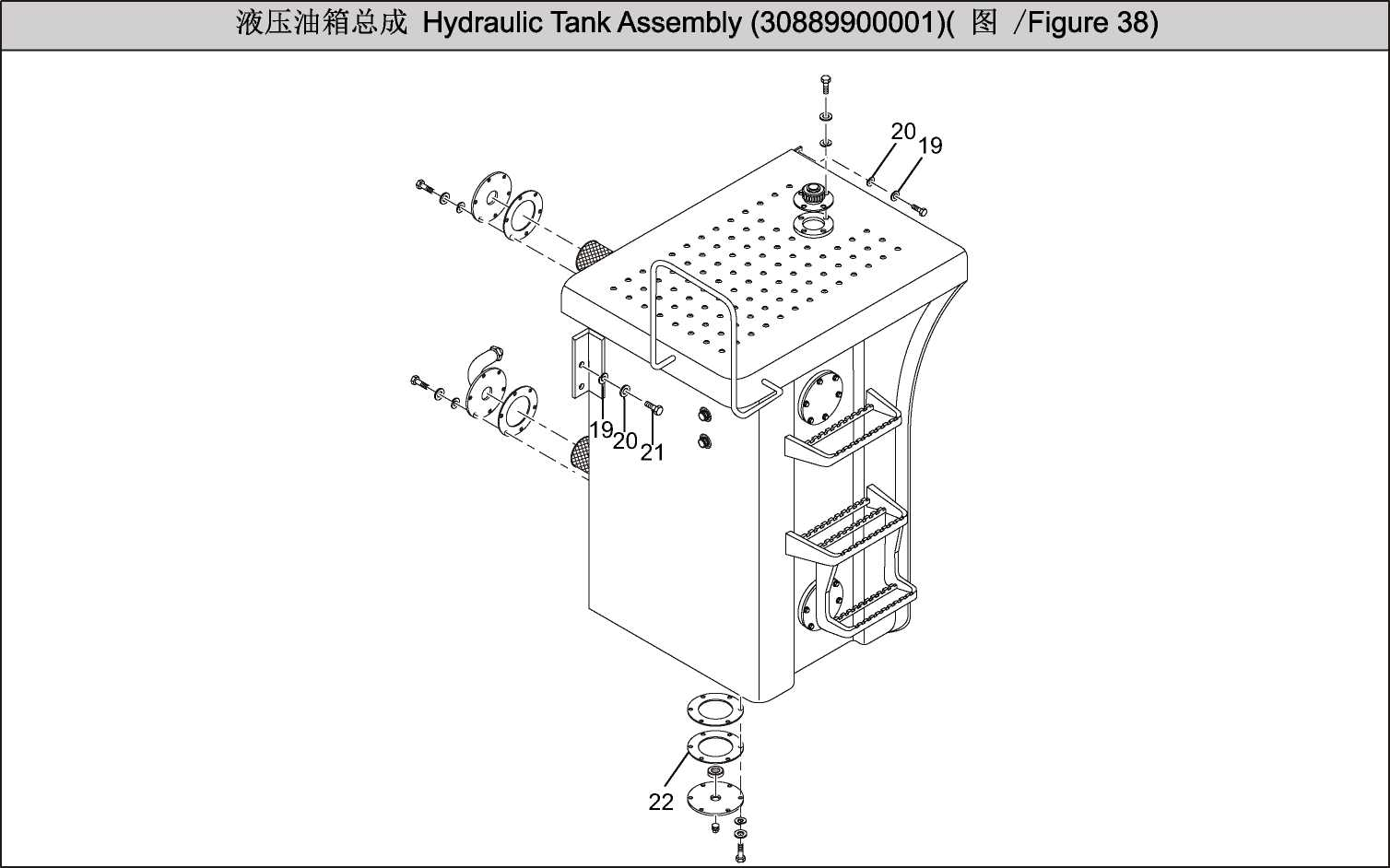 液压油箱总成 Hydraulic Tank Assembly (30889900001)( 图 /Figure 38)

20
19

19
20
21

22