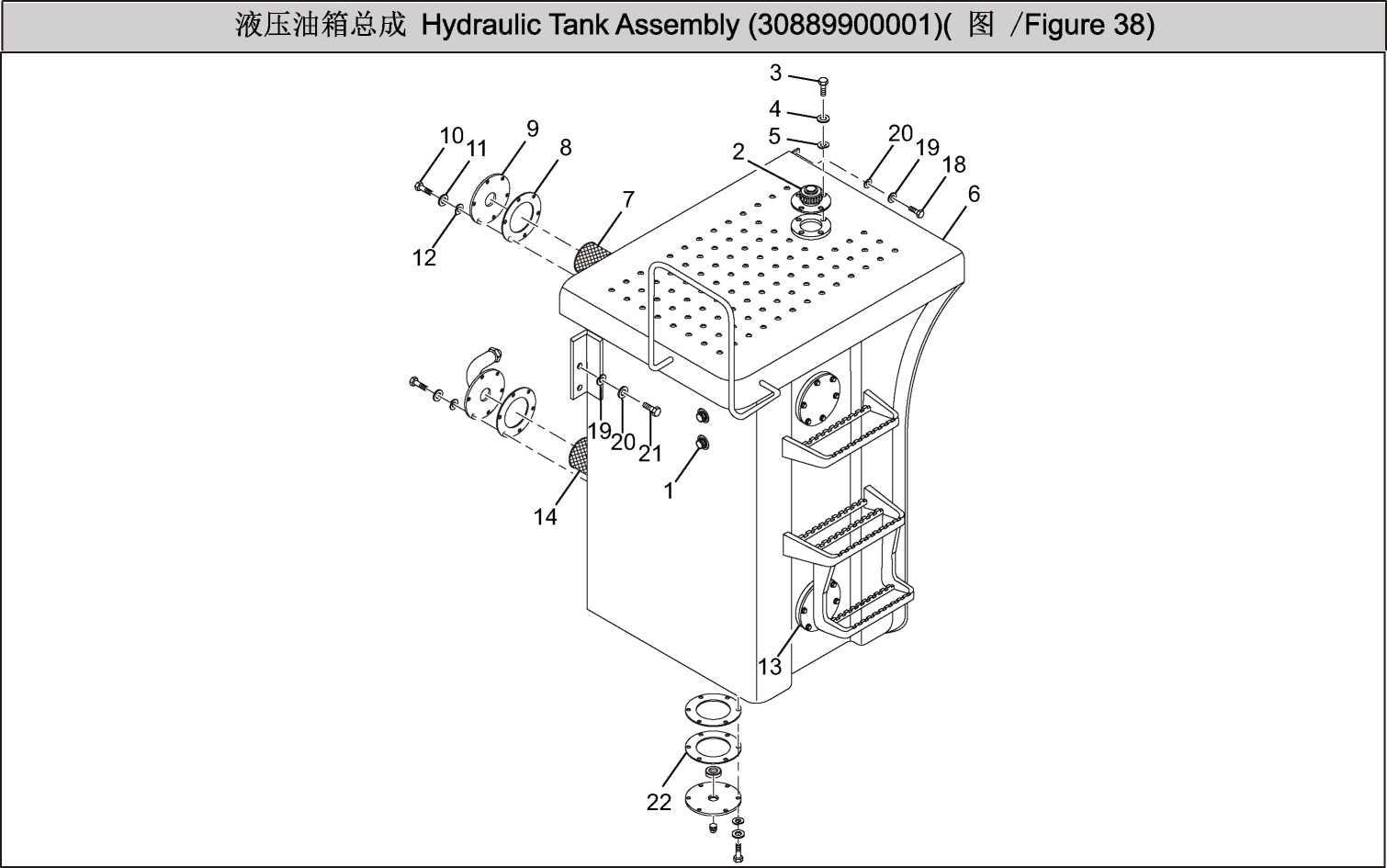 液压油箱总成 Hydraulic Tank Assembly (30889900001)( 图 /Figure 38)

3
4
5
2
20
19
18
6
10
11
9
8
7
12
19
20
21
1
14
13
22