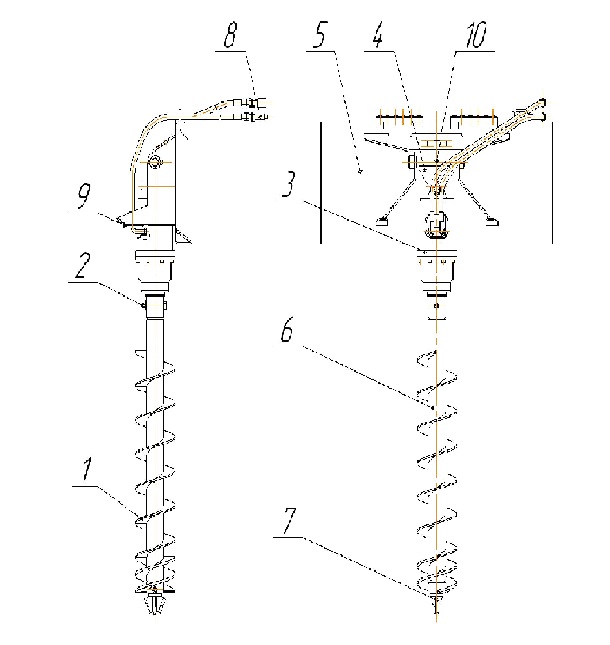 8
5
4
10
9
3
2
6
1
7