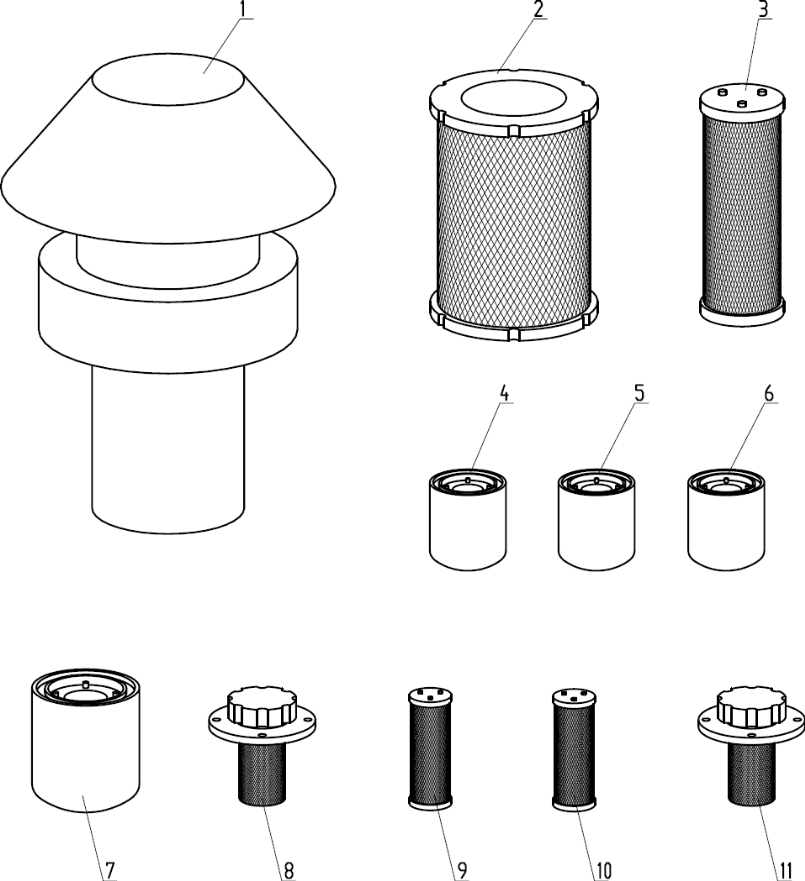 1
2
3
4
5
6
7
8
9
10
11