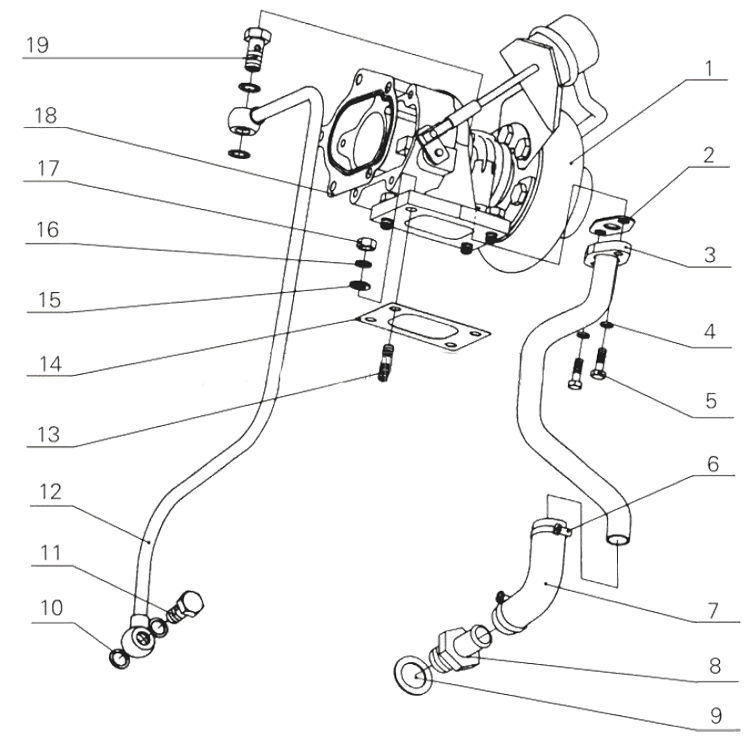 19
18
17
16
15
14
13
12
11
10
1
2
3
4
5
6
7
8
9