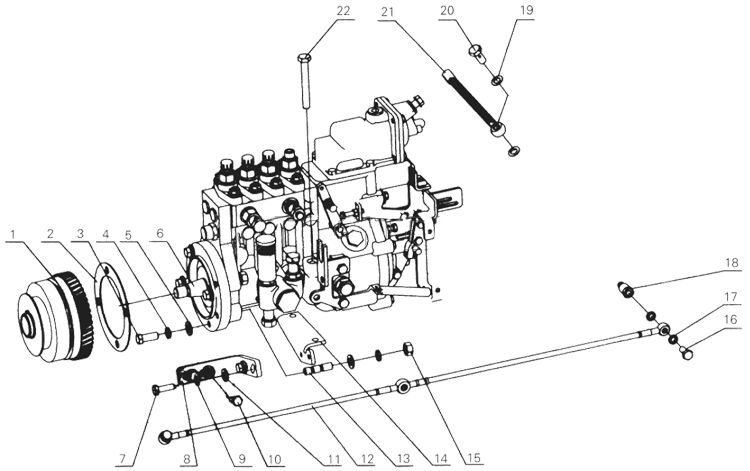 22
21
20
19
1
2
3
4
5
6
18
17
16
7
8
9
10
11
12
13
14
15